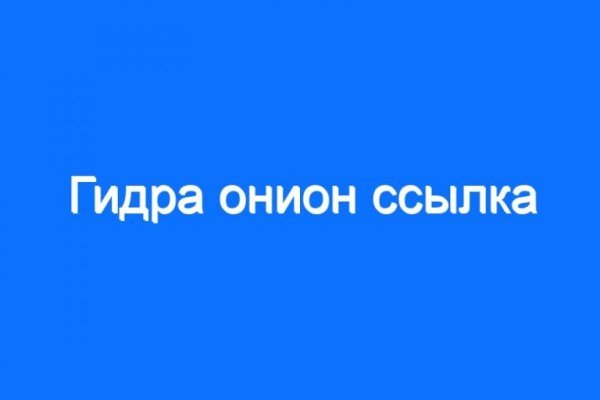 Гидра онион ссылка